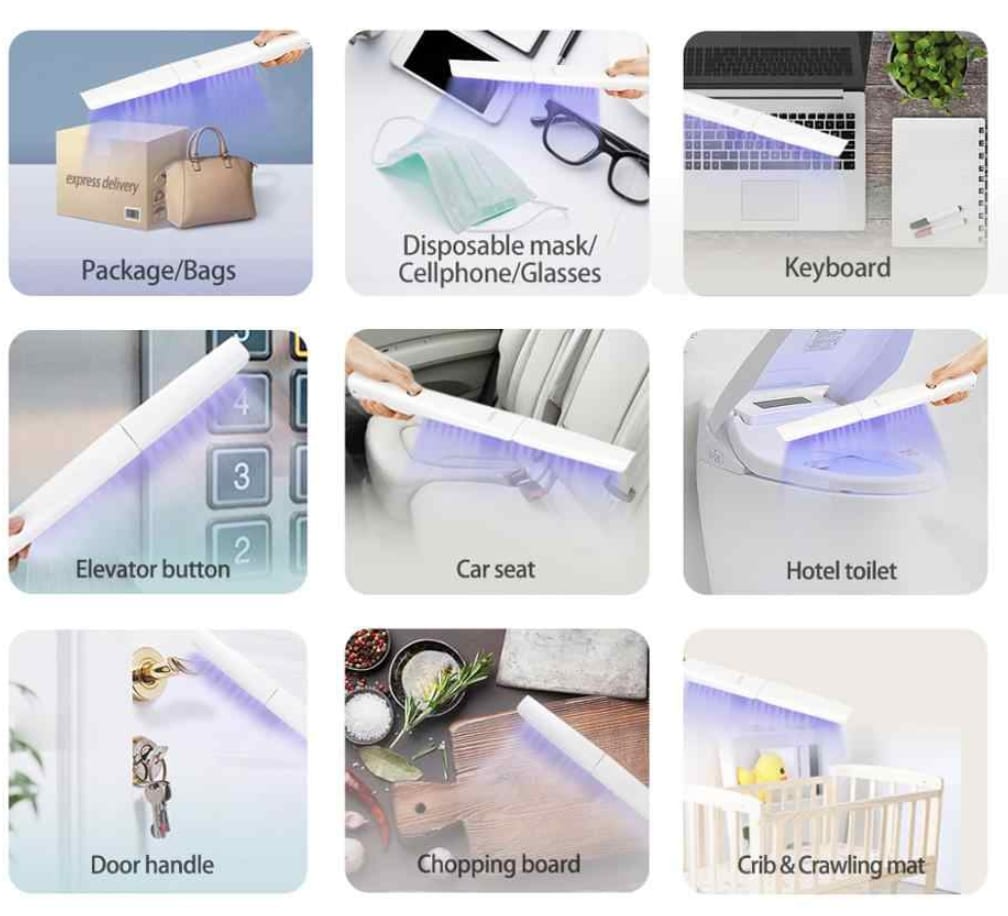 express delivery
Package/Bags

Disposable mask/
Cellphone/Glasses

Keyboard

4
3
2
Elevator button

Car seat

Hotel toilet

Door handle

Chopping board

Crib & Crawling mat