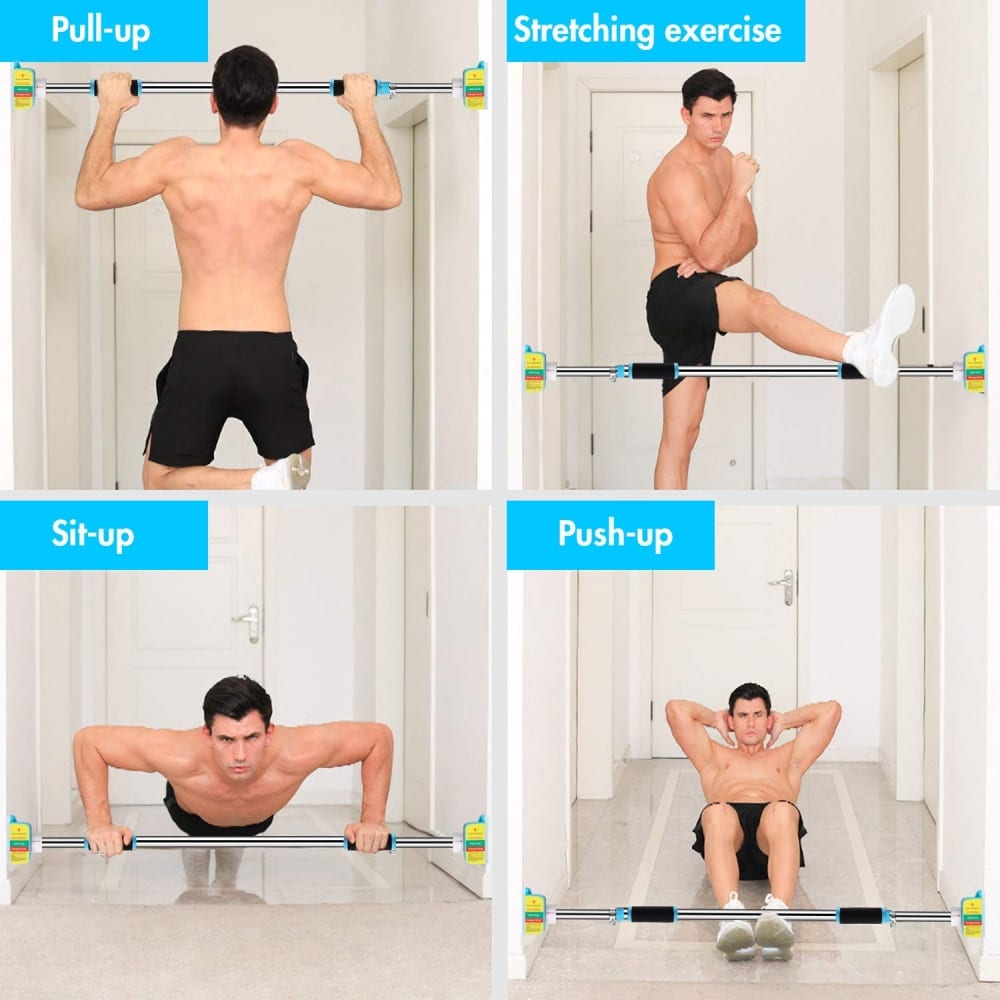 Pull-up

Stretching exercise

Sit-up

Push-up