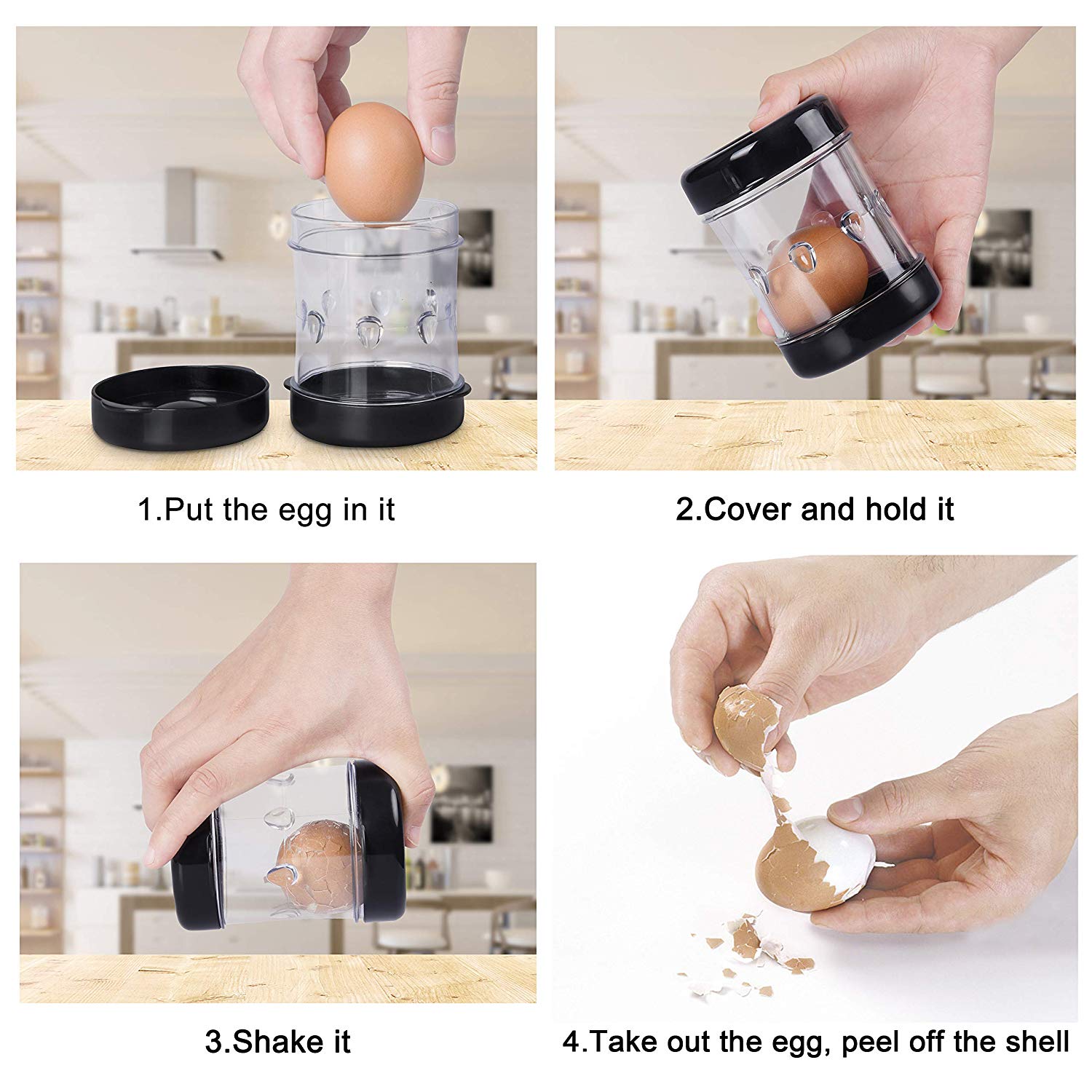 1.Put the egg in it

2.Cover and hold it

3.Shake it

4.Take out the egg, peel off the shell